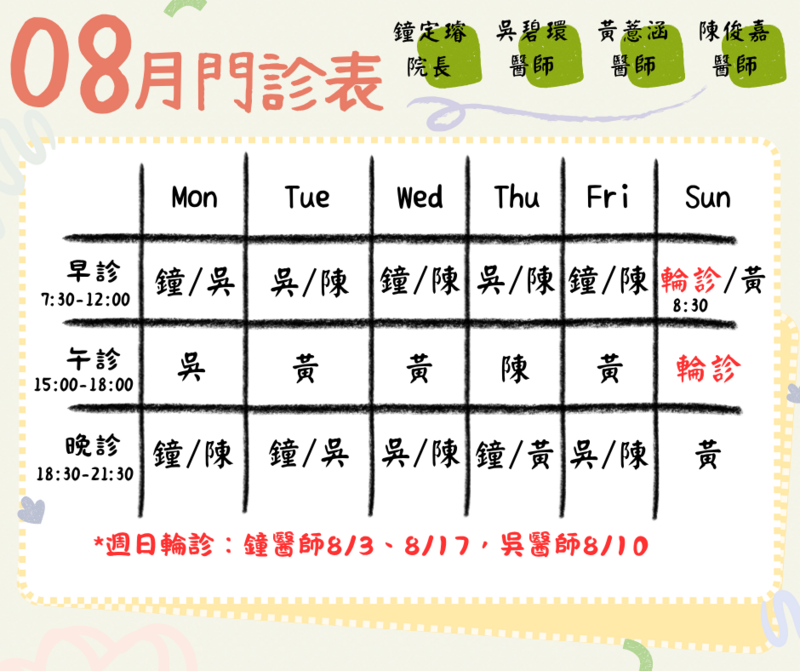 08月門診表

鐘定璿 院長　吳碧環 醫師　黃薏涵 醫師　陳俊嘉 醫師

| | Mon | Tue | Wed | Thu | Fri | Sun |
|---|---|---|---|---|---|---|
| 早診 7:30-12:00 | 鐘/吳 | 吳/陳 | 鐘/陳 | 吳/陳 | 鐘/陳 | 輪診/黃 8:30 |
| 午診 15:00-18:00 | 吳 | 黃 | 黃 | 陳 | 黃 | 輪診 |
| 晚診 18:30-21:30 | 鐘/陳 | 鐘/吳 | 吳/陳 | 鐘/黃 | 吳/陳 | 黃 |

*週日輪診：鐘醫師8/3、8/17，吳醫師8/10